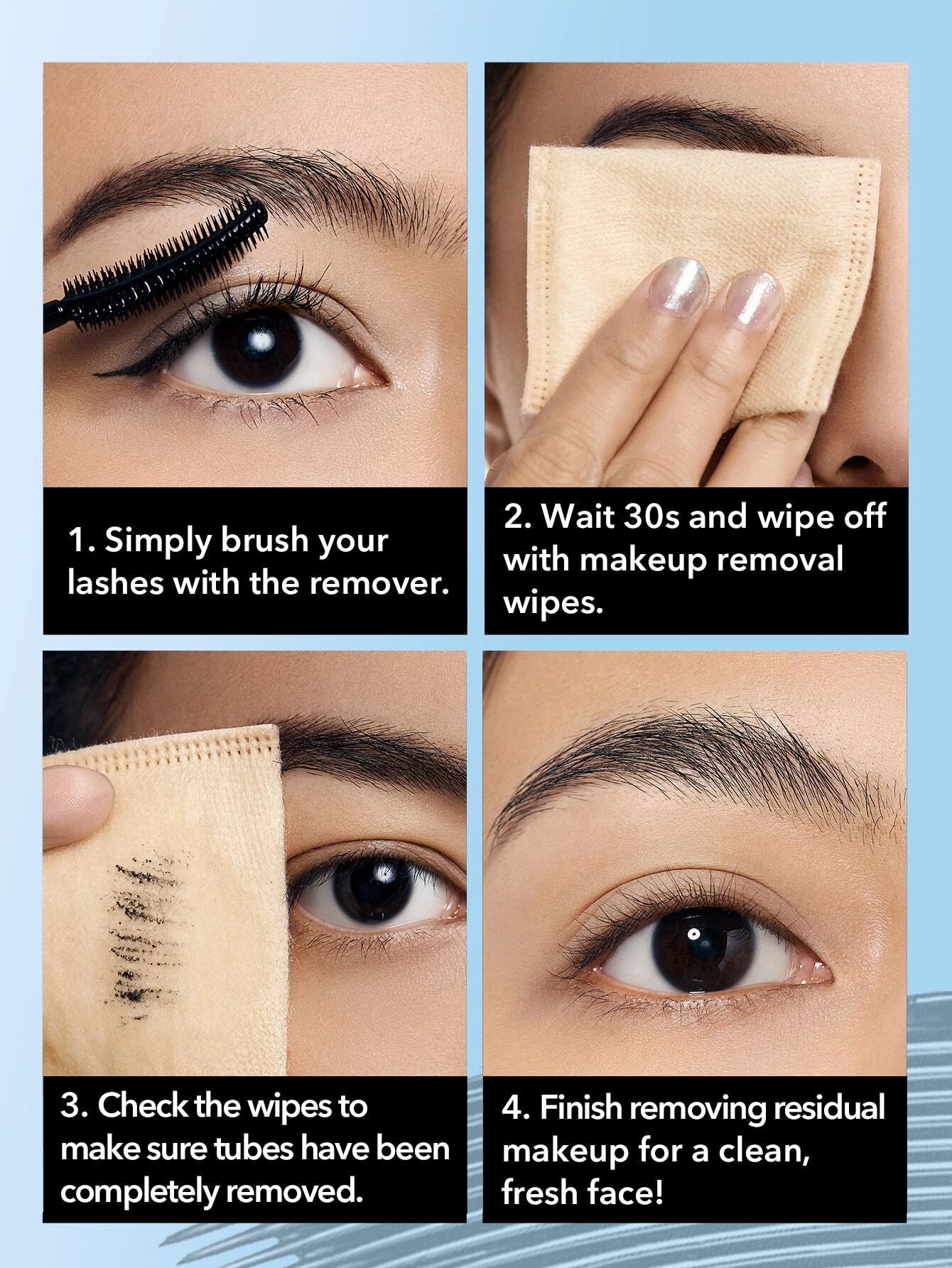 1. Simply brush your lashes with the remover.

2. Wait 30s and wipe off with makeup removal wipes.

3. Check the wipes to make sure tubes have been completely removed.

4. Finish removing residual makeup for a clean, fresh face!